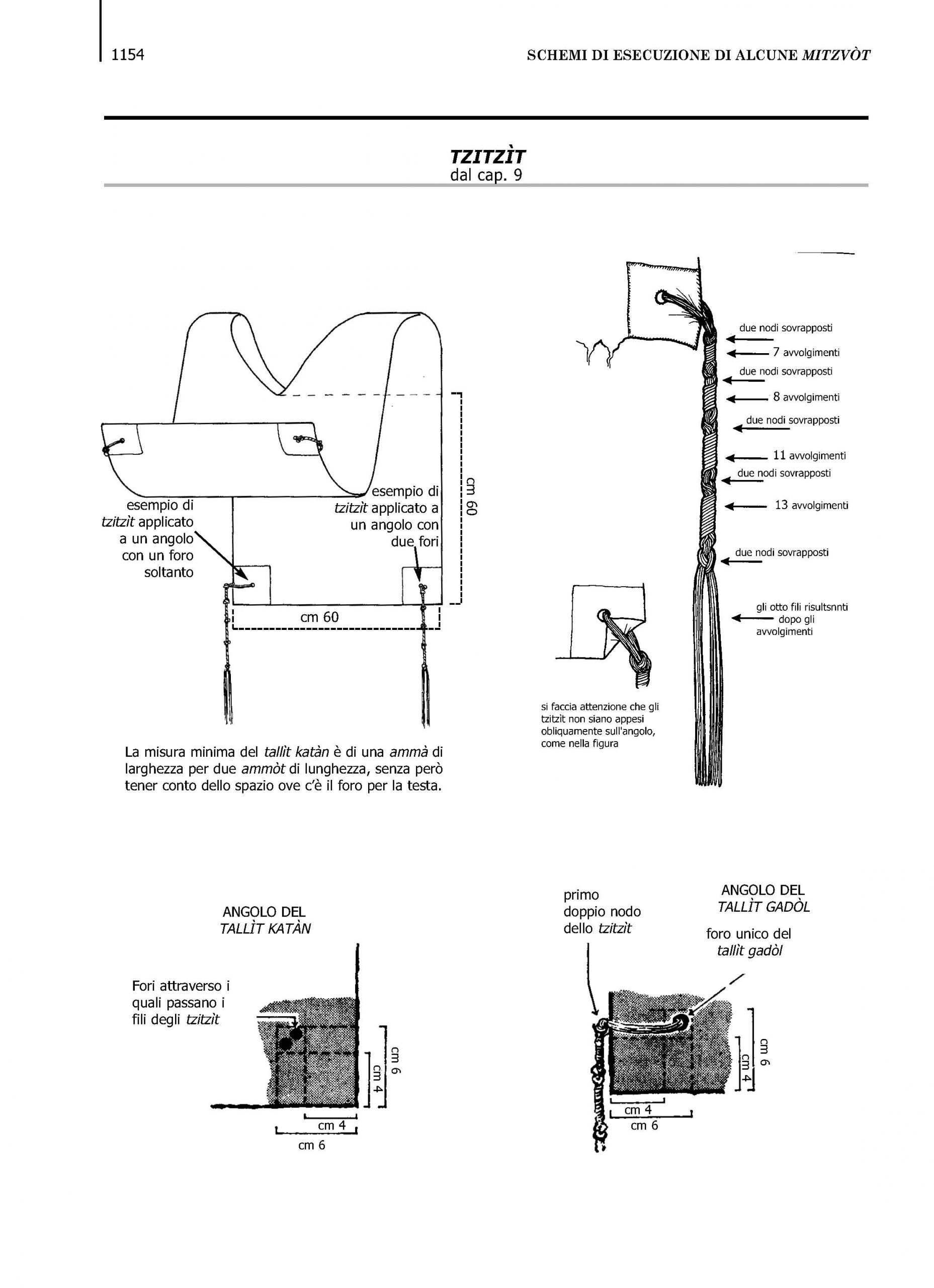 1154 SCHEMI DI ESECUZIONE DI ALCUNE MITZVÒT

TZITZÌT
dal cap. 9

esempio di tzitzìt applicato a un angolo con un foro soltanto

esempio di tzitzìt applicato a un angolo con due fori

cm 60

cm 60

La misura minima del tallìt katàn è di una ammà di larghezza per due ammòt di lunghezza, senza però tener conto dello spazio ove c'è il foro per la testa.

due nodi sovrapposti
7 avvolgimenti
due nodi sovrapposti
8 avvolgimenti
due nodi sovrapposti
11 avvolgimenti
due nodi sovrapposti
13 avvolgimenti
due nodi sovrapposti
gli otto fili risultsnnti dopo gli avvolgimenti

si faccia attenzione che gli tzitzit non siano appesi obliquamente sull'angolo, come nella figura

ANGOLO DEL TALLÌT KATÀN

Fori attraverso i quali passano i fili degli tzitzìt

cm 6
cm 4
cm 4
cm 6

primo doppio nodo dello tzitzìt

ANGOLO DEL TALLÌT GADÒL

foro unico del tallìt gadòl

cm 6
cm 4
cm 4
cm 6